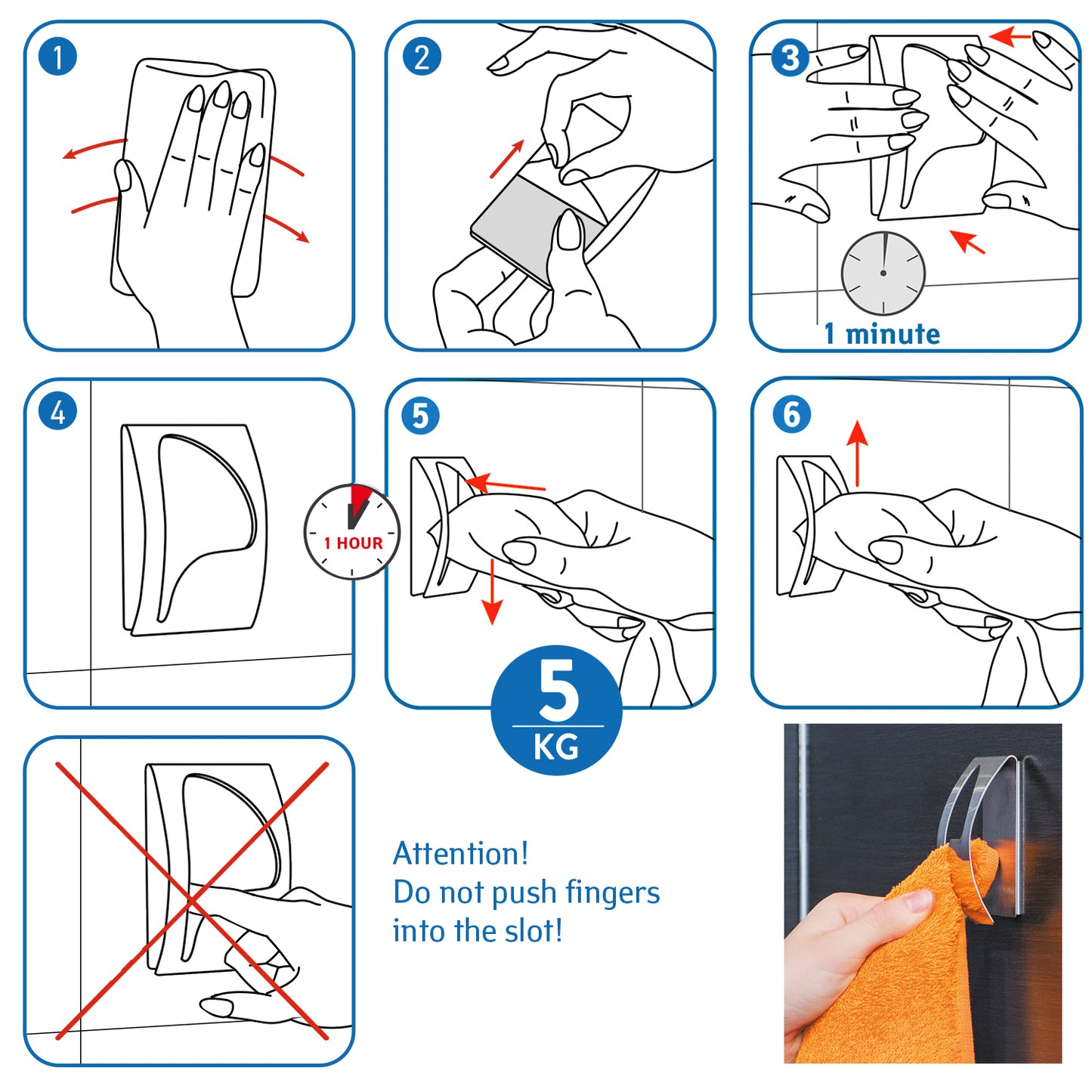 1

2

3

1 minute

4

1 HOUR

5

6

5
KG

Attention!
Do not push fingers into the slot!